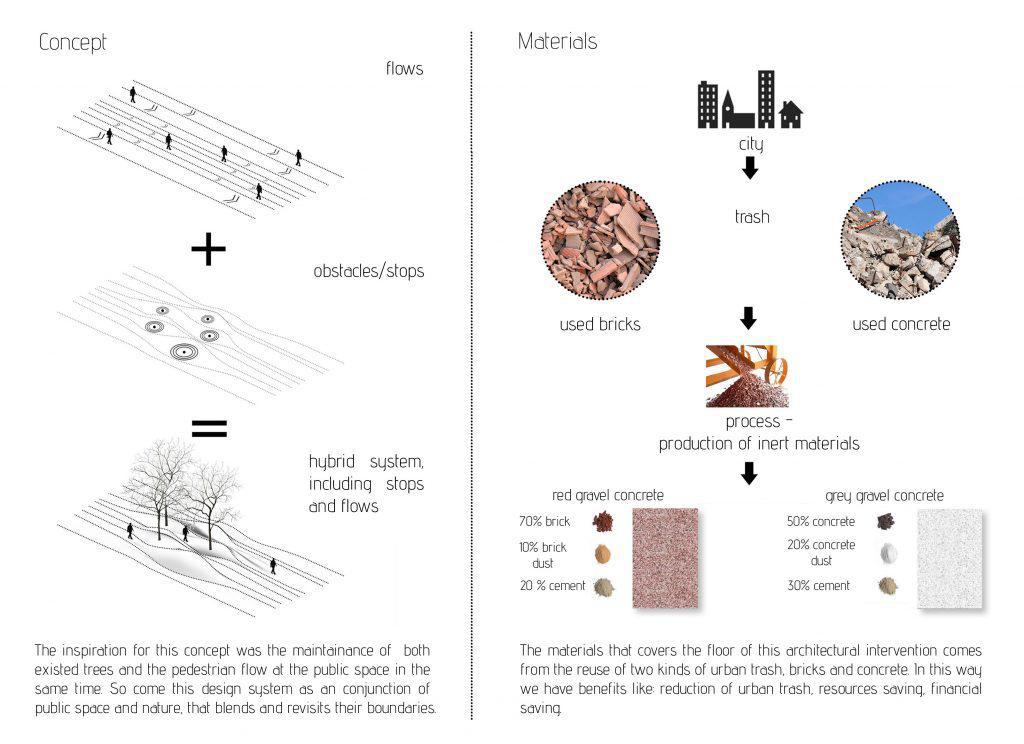 Concept

flows

+

obstacles/stops

=

hybrid system, including stops and flows

The inspiration for this concept was the maintainance of both existed trees and the pedestrian flow at the public space in the same time. So come this design system as an conjunction of public space and nature, that blends and revisits their boundaries.

Materials

city

trash

used bricks

used concrete

process - production of inert materials

red gravel concrete

70% brick

10% brick dust

20 % cement

grey gravel concrete

50% concrete

20% concrete dust

30% cement

The materials that covers the floor of this architectural intervention comes from the reuse of two kinds of urban trash, bricks and concrete. In this way we have benefits like: reduction of urban trash, resources saving, financial saving.