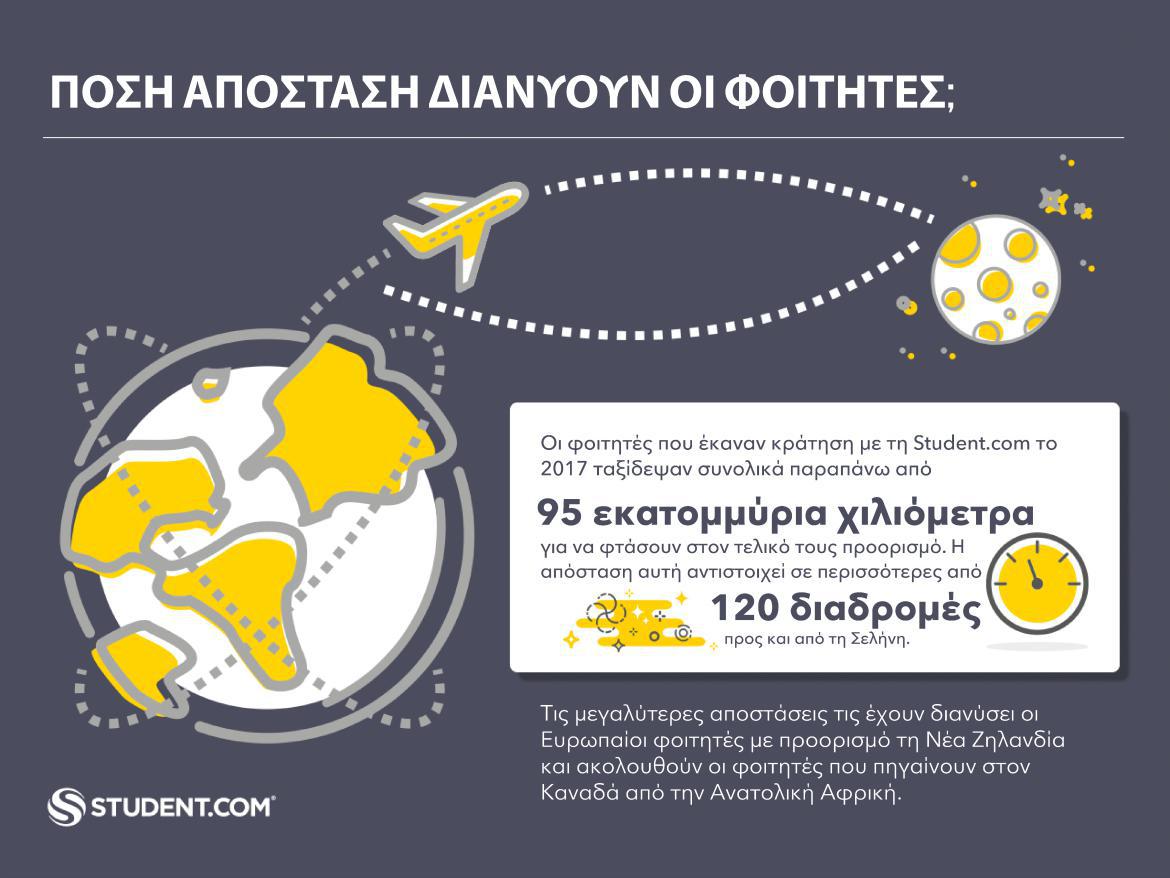 ΠΟΣΗ ΑΠΟΣΤΑΣΗ ΔΙΑΝΥΟΥΝ ΟΙ ΦΟΙΤΗΤΕΣ;

Οι φοιτητές που έκαναν κράτηση με τη Student.com το 2017 ταξίδεψαν συνολικά παραπάνω από

95 εκατομμύρια χιλιόμετρα

για να φτάσουν στον τελικό τους προορισμό. Η απόσταση αυτή αντιστοιχεί σε περισσότερες από

120 διαδρομές

προς και από τη Σελήνη.

Τις μεγαλύτερες αποστάσεις τις έχουν διανύσει οι Ευρωπαίοι φοιτητές με προορισμό τη Νέα Ζηλανδία και ακολουθούν οι φοιτητές που πηγαίνουν στον Καναδά από την Ανατολική Αφρική.

STUDENT.COM