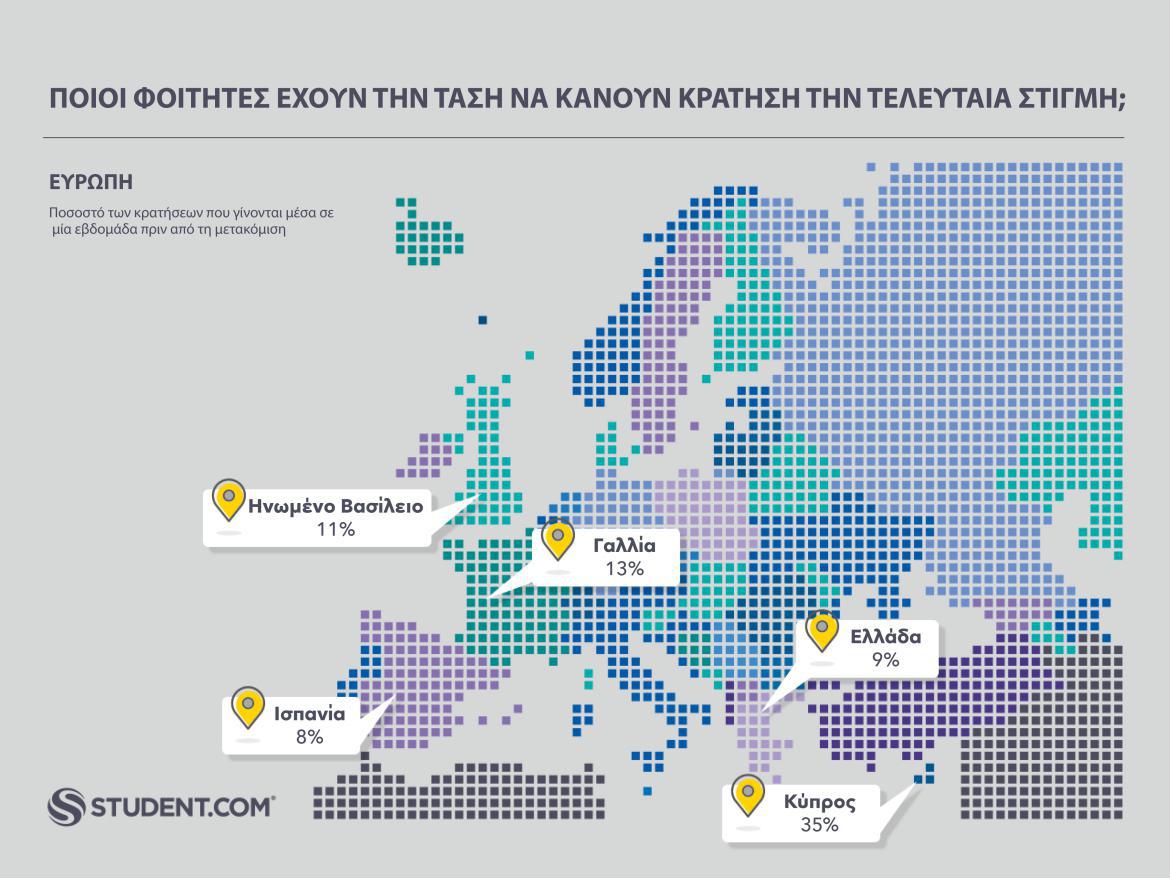 ΠΟΙΟΙ ΦΟΙΤΗΤΕΣ ΕΧΟΥΝ ΤΗΝ ΤΑΣΗ ΝΑ ΚΑΝΟΥΝ ΚΡΑΤΗΣΗ ΤΗΝ ΤΕΛΕΥΤΑΙΑ ΣΤΙΓΜΗ;

ΕΥΡΩΠΗ

Ποσοστό των κρατήσεων που γίνονται μέσα σε μία εβδομάδα πριν από τη μετακόμιση

Ηνωμένο Βασίλειο
11%

Γαλλία
13%

Ελλάδα
9%

Ισπανία
8%

Κύπρος
35%

STUDENT.COM