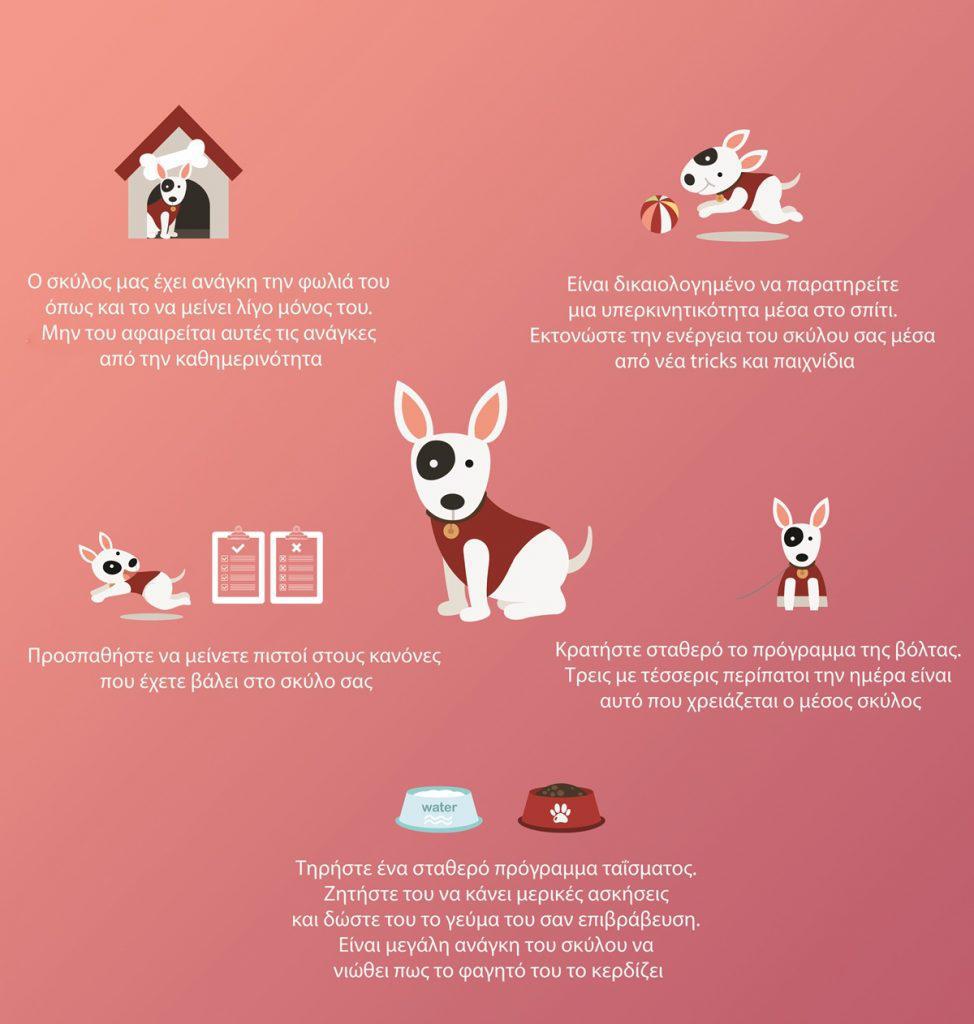 Ο σκύλος μας έχει ανάγκη την φωλιά του όπως και το να μείνει λίγο μόνος του. Μην του αφαιρείται αυτές τις ανάγκες από την καθημερινότητα

Είναι δικαιολογημένο να παρατηρείτε μια υπερκινητικότητα μέσα στο σπίτι. Εκτονώστε την ενέργεια του σκύλου σας μέσα από νέα tricks και παιχνίδια

Προσπαθήστε να μείνετε πιστοί στους κανόνες που έχετε βάλει στο σκύλο σας

Κρατήστε σταθερό το πρόγραμμα της βόλτας. Τρεις με τέσσερις περίπατοι την ημέρα είναι αυτό που χρειάζεται ο μέσος σκύλος

water

Τηρήστε ένα σταθερό πρόγραμμα ταΐσματος. Ζητήστε του να κάνει μερικές ασκήσεις και δώστε του το γεύμα του σαν επιβράβευση. Είναι μεγάλη ανάγκη του σκύλου να νιώθει πως το φαγητό του το κερδίζει