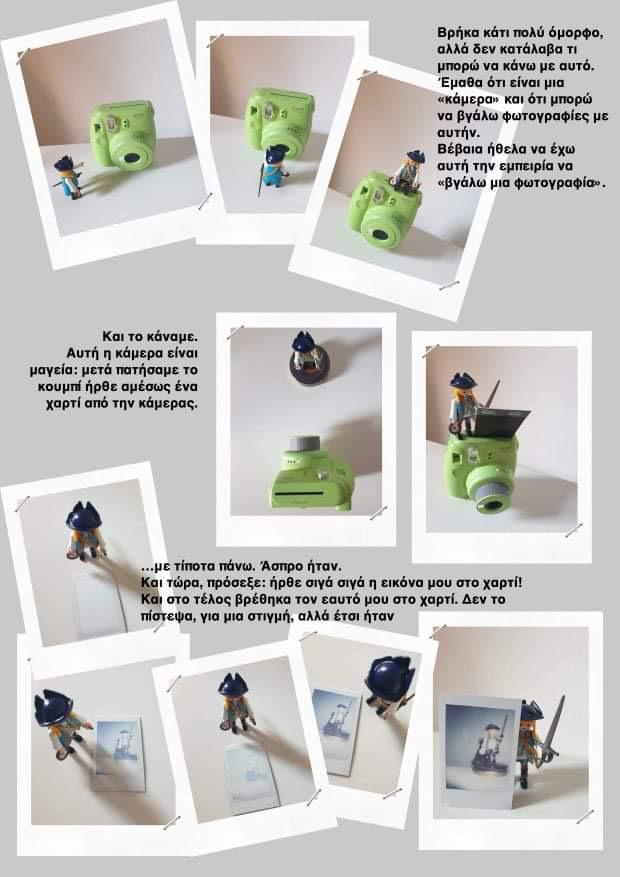 Βρήκα κάτι πολύ όμορφο, αλλά δεν κατάλαβα τι μπορώ να κάνω με αυτό. Έμαθα ότι είναι μια «κάμερα» και ότι μπορώ να βγάλω φωτογραφίες με αυτήν.
Βέβαια ήθελα να έχω αυτή την εμπειρία να «βγάλω μια φωτογραφία».

Και το κάναμε.
Αυτή η κάμερα είναι μαγεία: μετά πατήσαμε το κουμπί ήρθε αμέσως ένα χαρτί από την κάμερας.

...με τίποτα πάνω. Άσπρο ήταν.
Και τώρα, πρόσεξε: ήρθε σιγά σιγά η εικόνα μου στο χαρτί!
Και στο τέλος βρέθηκα τον εαυτό μου στο χαρτί. Δεν το πίστεψα, για μια στιγμή, αλλά έτσι ήταν