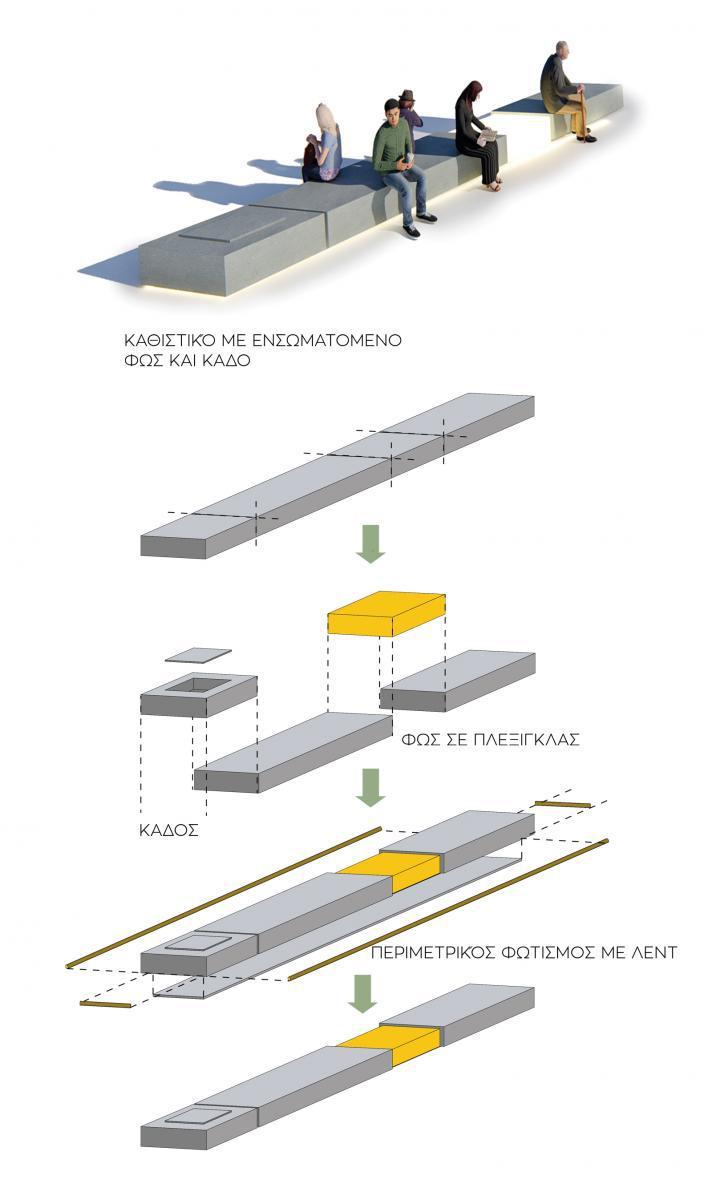 ΚΑΘΙΣΤΙΚΟ ΜΕ ΕΝΣΩΜΑΤΟΜΕΝΟ ΦΩΣ ΚΑΙ ΚΑΔΟ

ΦΩΣ ΣΕ ΠΛΕΞΙΓΚΛΑΣ

ΚΑΔΟΣ

ΠΕΡΙΜΕΤΡΙΚΟΣ ΦΩΤΙΣΜΟΣ ΜΕ ΛΕΝΤ