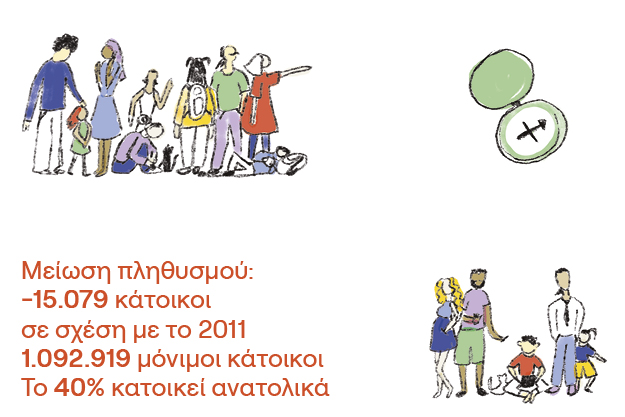 Μείωση πληθυσμού:
-15.079 κάτοικοι
σε σχέση με το 2011
1.092.919 μόνιμοι κάτοικοι
Το 40% κατοικεί ανατολικά